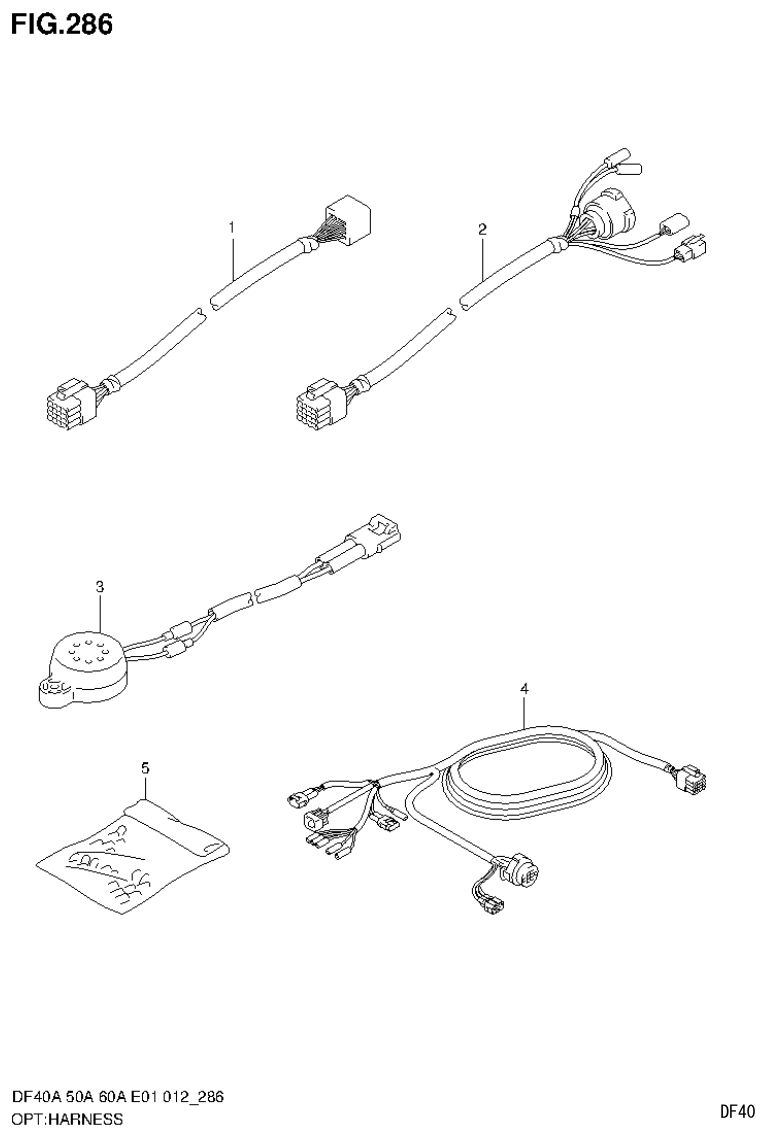 FIG.286

1

2

3

4

5

DF40A 50A 60A E01 012_286
OPT:HARNESS

DF40